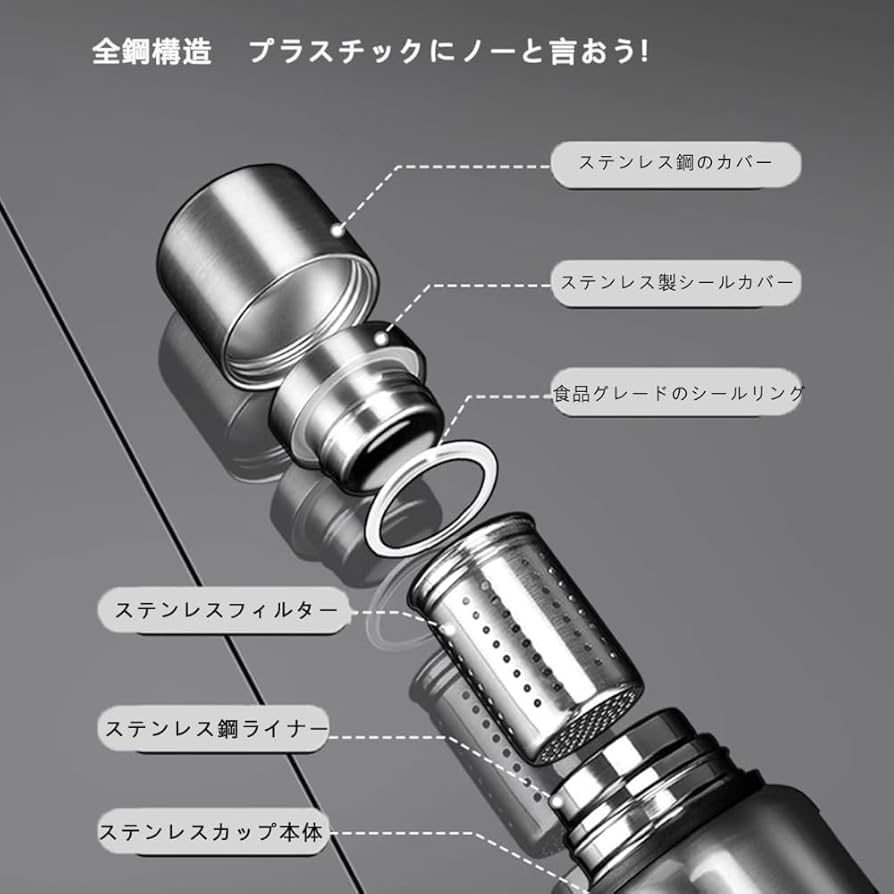 全鋼構造　プラスチックにノーと言おう!

ステンレス鋼のカバー

ステンレス製シールカバー

食品グレードのシールリング

ステンレスフィルター

ステンレス鋼ライナー

ステンレスカップ本体